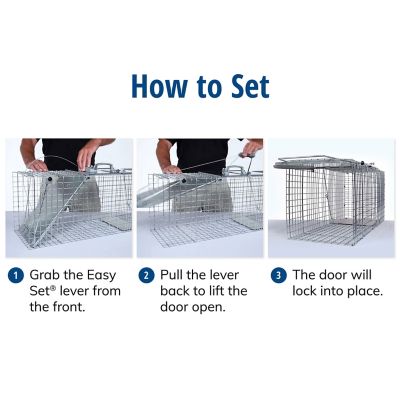 How to Set

1 Grab the Easy Set® lever from the front.

2 Pull the lever back to lift the door open.

3 The door will lock into place.