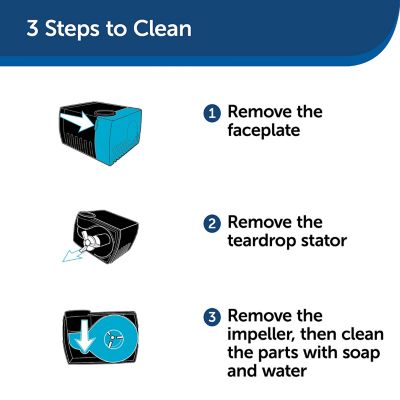 3 Steps to Clean

1 Remove the faceplate

2 Remove the teardrop stator

3 Remove the impeller, then clean the parts with soap and water