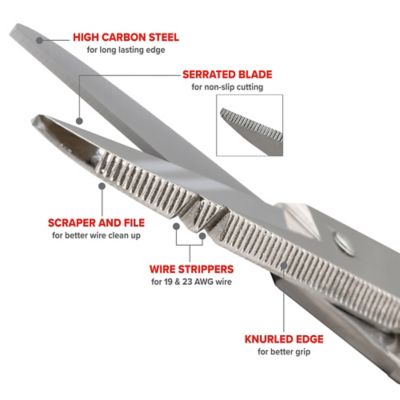 HIGH CARBON STEEL
for long lasting edge

SERRATED BLADE
for non-slip cutting

SCRAPER AND FILE
for better wire clean up

WIRE STRIPPERS
for 19 & 23 AWG wire

KNURLED EDGE
for better grip