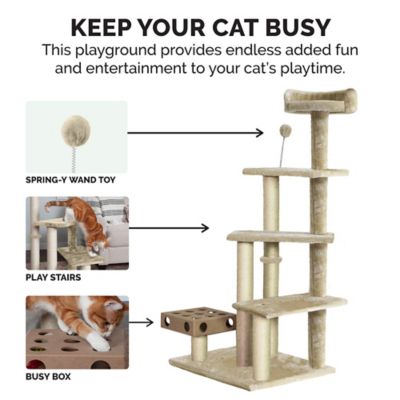 KEEP YOUR CAT BUSY

This playground provides endless added fun and entertainment to your cat's playtime.

SPRING-Y WAND TOY

PLAY STAIRS

BUSY BOX