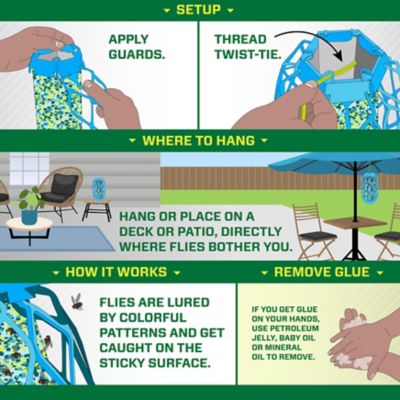 SETUP

APPLY GUARDS.

THREAD TWIST-TIE.

WHERE TO HANG

HANG OR PLACE ON A DECK OR PATIO, DIRECTLY WHERE FLIES BOTHER YOU.

HOW IT WORKS

FLIES ARE LURED BY COLORFUL PATTERNS AND GET CAUGHT ON THE STICKY SURFACE.

REMOVE GLUE

IF YOU GET GLUE ON YOUR HANDS, USE PETROLEUM JELLY, BABY OIL OR MINERAL OIL TO REMOVE.