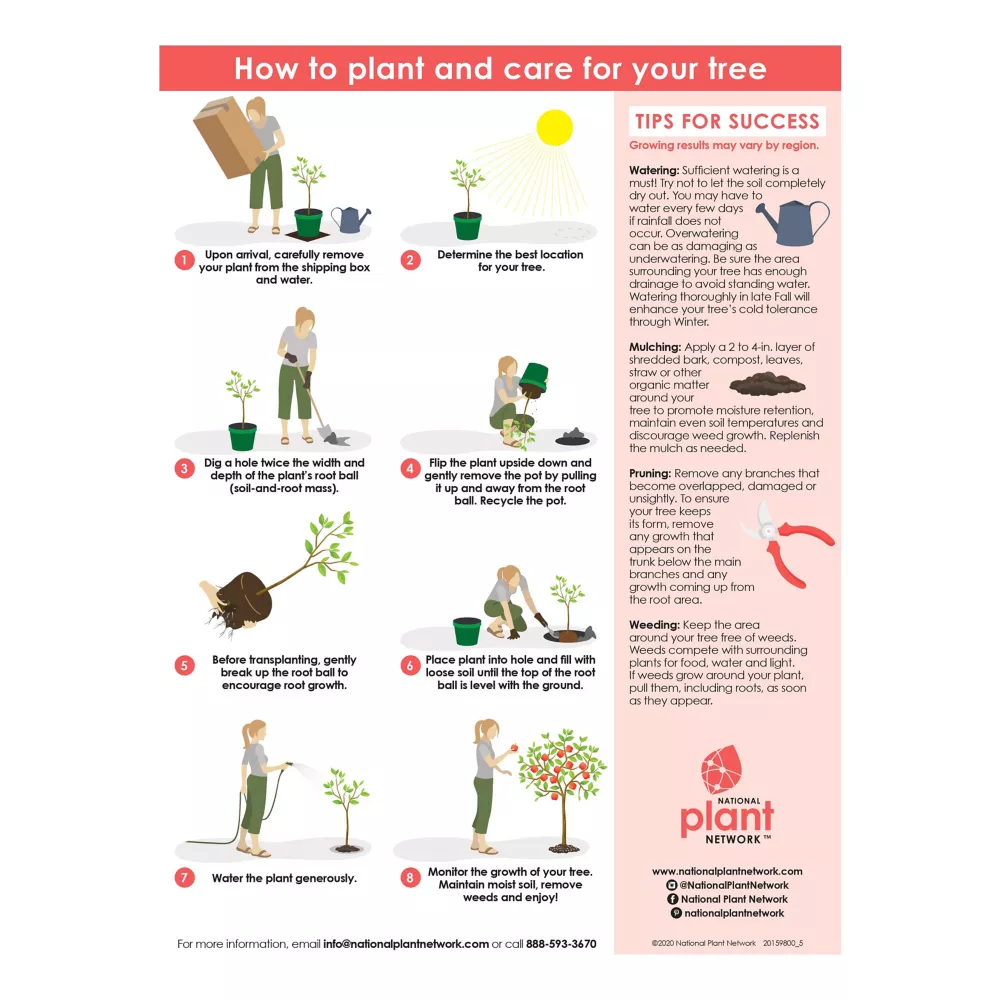 How to plant and care for your tree

1 Upon arrival, carefully remove your plant from the shipping box and water.

2 Determine the best location for your tree.

3 Dig a hole twice the width and depth of the plant's root ball (soil-and-root mass).

4 Flip the plant upside down and gently remove the pot by pulling it up and away from the root ball. Recycle the pot.

5 Before transplanting, gently break up the root ball to encourage root growth.

6 Place plant into hole and fill with loose soil until the top of the root ball is level with the ground.

7 Water the plant generously.

8 Monitor the growth of your tree. Maintain moist soil, remove weeds and enjoy!

For more information, email info@nationalplantnetwork.com or call 888-593-3670

TIPS FOR SUCCESS
Growing results may vary by region.

Watering: Sufficient watering is a must! Try not to let the soil completely dry out. You may have to water every few days if rainfall does not occur. Overwatering can be as damaging as underwatering. Be sure the area surrounding your tree has enough drainage to avoid standing water. Watering thoroughly in late Fall will enhance your tree's cold tolerance through Winter.

Mulching: Apply a 2 to 4-in. layer of shredded bark, compost, leaves, straw or other organic matter around your tree to promote moisture retention, maintain even soil temperatures and discourage weed growth. Replenish the mulch as needed.

Pruning: Remove any branches that become overlapped, damaged or unsightly. To ensure your tree keeps its form, remove any growth that appears on the trunk below the main branches and any growth coming up from the root area.

Weeding: Keep the area around your tree free of weeds. Weeds compete with surrounding plants for food, water and light. If weeds grow around your plant, pull them, including roots, as soon as they appear.

NATIONAL plant NETWORK™

www.nationalplantnetwork.com
@NationalPlantNetwork
National Plant Network
nationalplantnetwork

©2020 National Plant Network 20159800_5