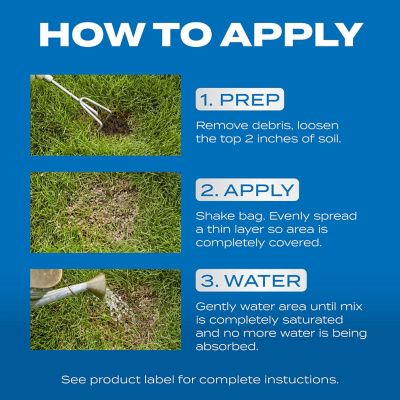 HOW TO APPLY

1. PREP

Remove debris, loosen the top 2 inches of soil.

2. APPLY

Shake bag. Evenly spread a thin layer so area is completely covered.

3. WATER

Gently water area until mix is completely saturated and no more water is being absorbed.

See product label for complete instuctions.