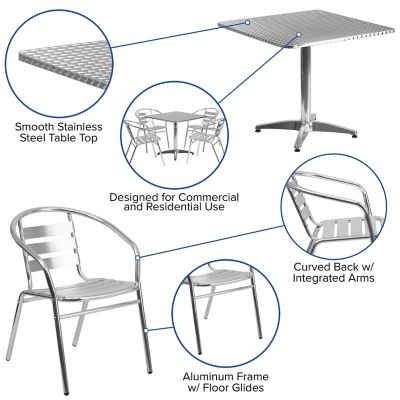 Smooth Stainless Steel Table Top

Designed for Commercial and Residential Use

Curved Back w/ Integrated Arms

Aluminum Frame w/ Floor Glides