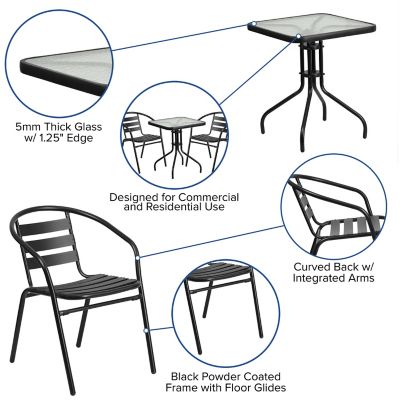 5mm Thick Glass w/ 1.25" Edge

Designed for Commercial and Residential Use

Curved Back w/ Integrated Arms

Black Powder Coated Frame with Floor Glides