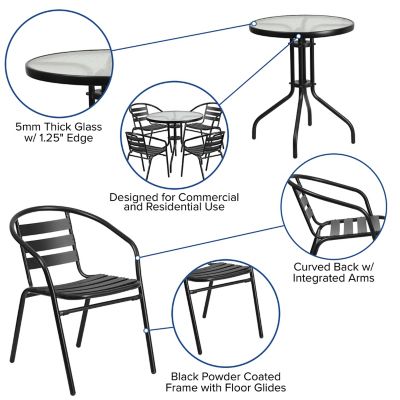 5mm Thick Glass w/ 1.25" Edge

Designed for Commercial and Residential Use

Curved Back w/ Integrated Arms

Black Powder Coated Frame with Floor Glides