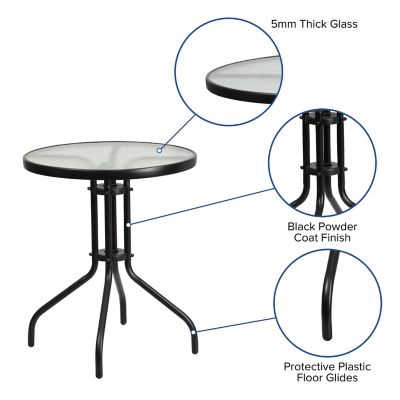 5mm Thick Glass

Black Powder Coat Finish

Protective Plastic Floor Glides