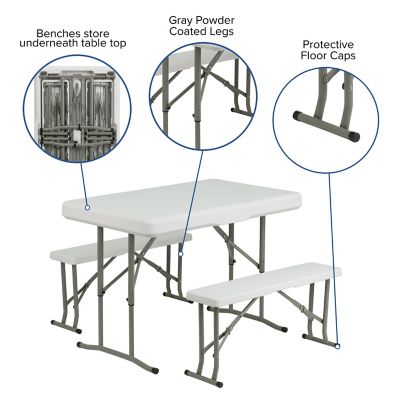 Benches store underneath table top

Gray Powder Coated Legs

Protective Floor Caps