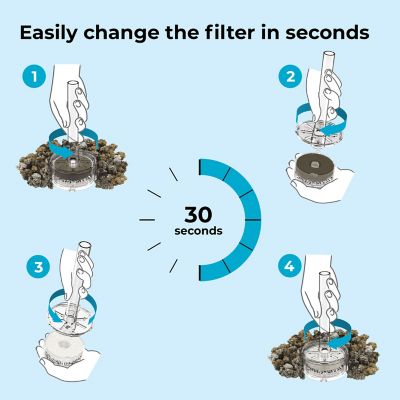 Easily change the filter in seconds

1

2

30
seconds

3

4