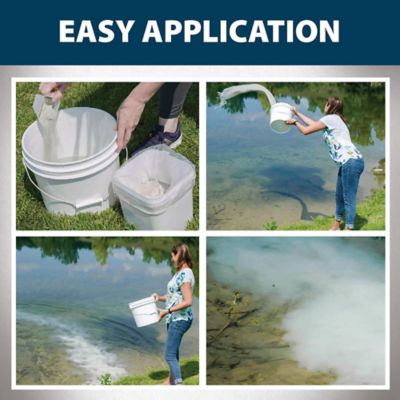 EASY APPLICATION