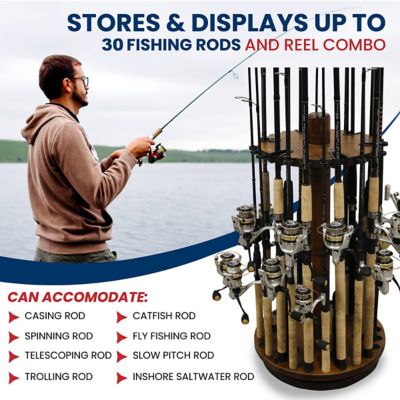 STORES & DISPLAYS UP TO
30 FISHING RODS AND REEL COMBO

CAN ACCOMODATE:

CASING ROD
SPINNING ROD
TELESCOPING ROD
TROLLING ROD

CATFISH ROD
FLY FISHING ROD
SLOW PITCH ROD
INSHORE SALTWATER ROD