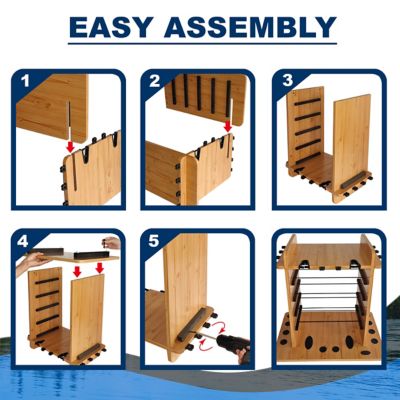 EASY ASSEMBLY

1

2

3

4

5