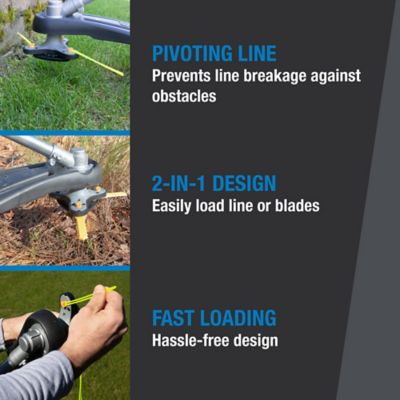 PIVOTING LINE
Prevents line breakage against obstacles

2-IN-1 DESIGN
Easily load line or blades

FAST LOADING
Hassle-free design