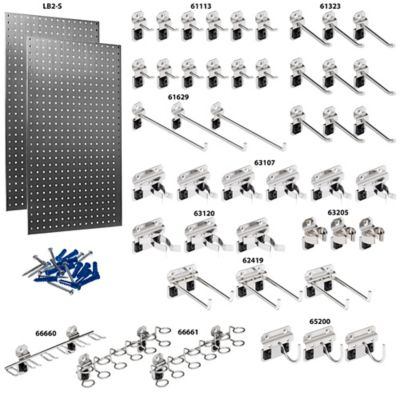 LB2-S

61113

61323

61629

63107

63120

63205

62419

66660

66661

65200