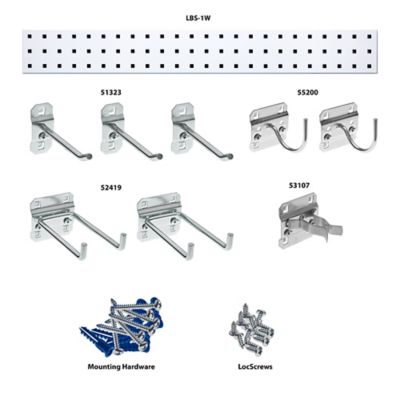 LBS-1W

51323

55200

52419

53107

Mounting Hardware

LocScrews