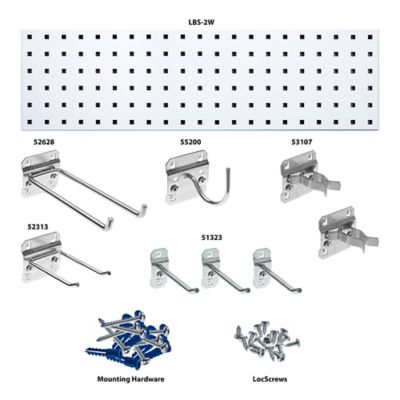 LBS-2W

52628

55200

53107

52313

51323

Mounting Hardware

LocScrews