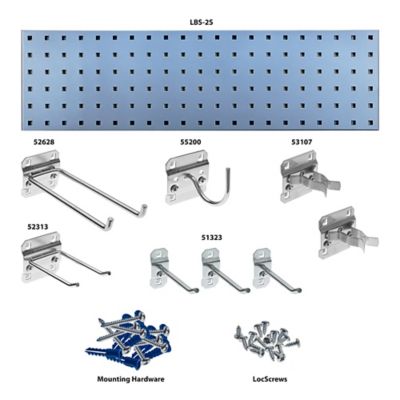 LBS-2S

52628

55200

53107

52313

51323

Mounting Hardware

LocScrews