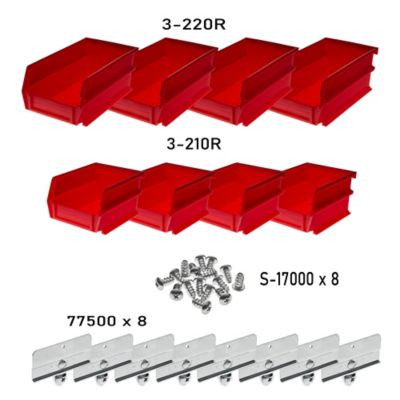 3-220R

3-210R

S-17000 x 8

77500 x 8