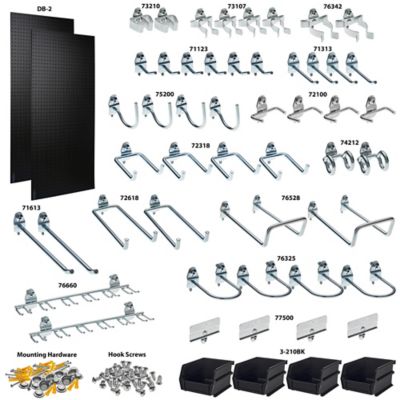 DB-2

73210

73107

76342

71123

71313

75200

72100

72318

74212

71613

72618

76528

76325

76660

77500

Mounting Hardware

Hook Screws

3-210BK