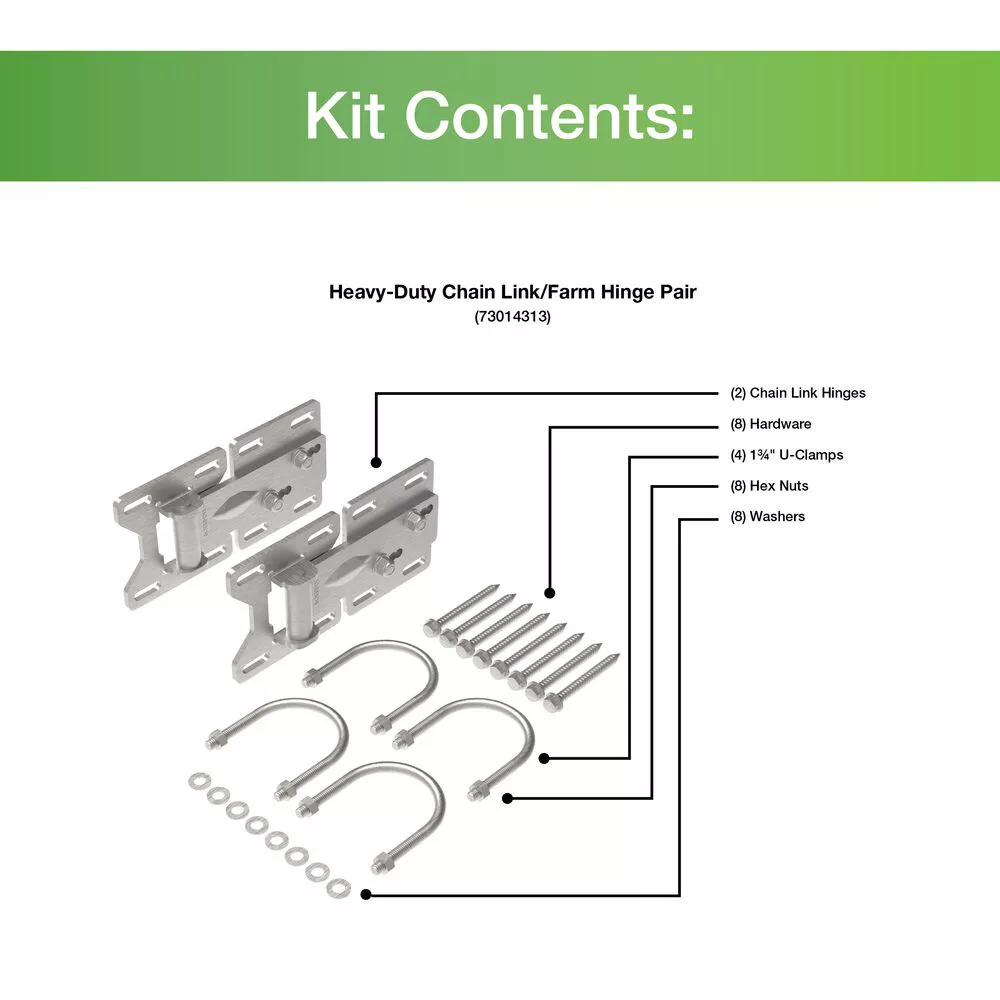 Kit Contents:

Heavy-Duty Chain Link/Farm Hinge Pair
(73014313)

(2) Chain Link Hinges
(8) Hardware
(4) 1¾" U-Clamps
(8) Hex Nuts
(8) Washers