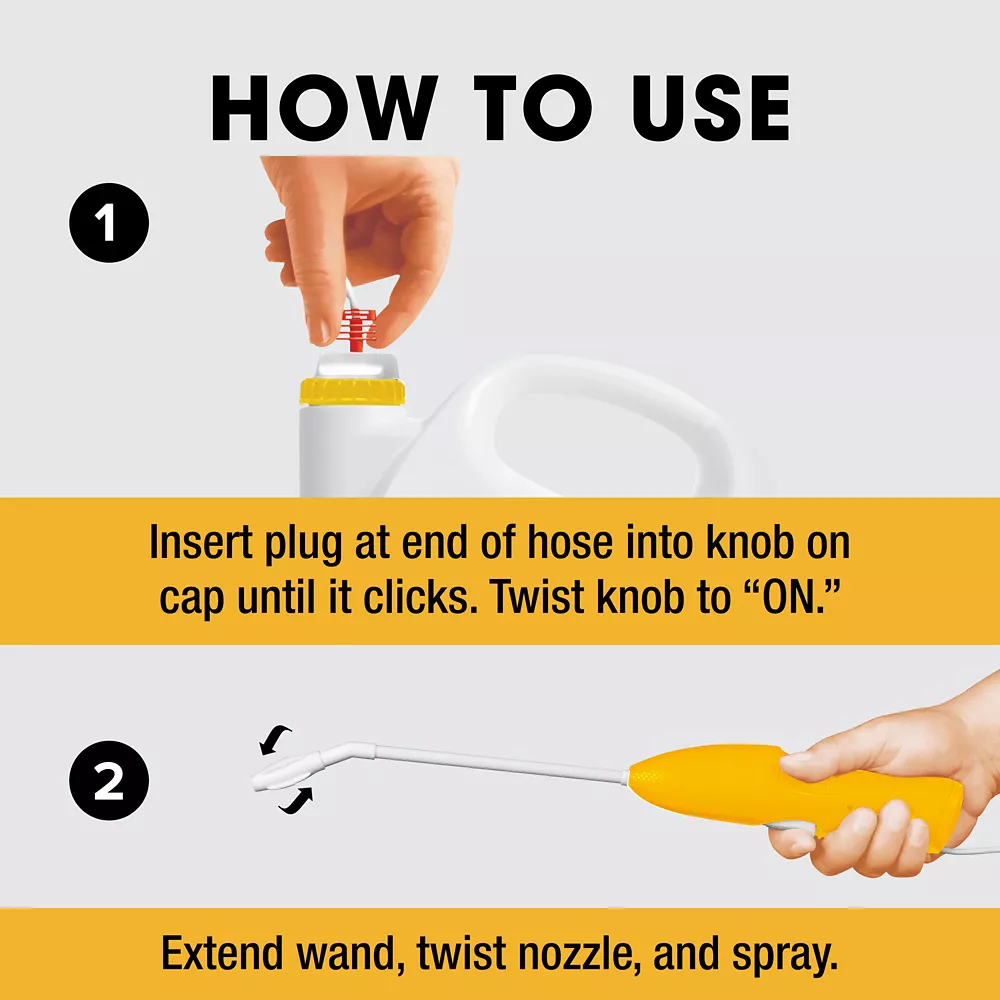 HOW TO USE

1

Insert plug at end of hose into knob on cap until it clicks. Twist knob to “ON.”

2

Extend wand, twist nozzle, and spray.