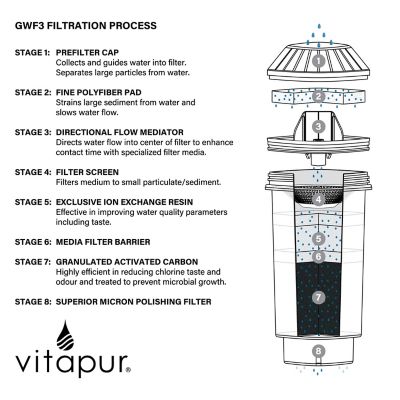 GWF3 FILTRATION PROCESS

STAGE 1: PREFILTER CAP
Collects and guides water into filter. Separates large particles from water.

STAGE 2: FINE POLYFIBER PAD
Strains large sediment from water and slows water flow.

STAGE 3: DIRECTIONAL FLOW MEDIATOR
Directs water flow into center of filter to enhance contact time with specialized filter media.

STAGE 4: FILTER SCREEN
Filters medium to small particulate/sediment.

STAGE 5: EXCLUSIVE ION EXCHANGE RESIN
Effective in improving water quality parameters including taste.

STAGE 6: MEDIA FILTER BARRIER

STAGE 7: GRANULATED ACTIVATED CARBON
Highly efficient in reducing chlorine taste and odour and treated to prevent microbial growth.

STAGE 8: SUPERIOR MICRON POLISHING FILTER

vitapur®

1
2
3
4
5
6
7
8