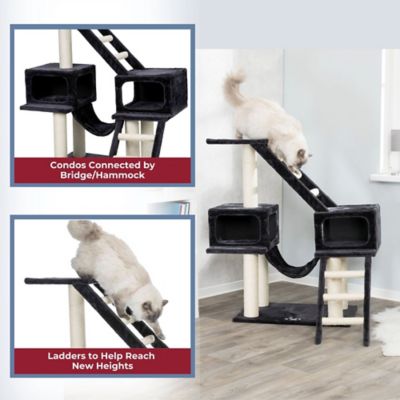 Condos Connected by Bridge/Hammock

Ladders to Help Reach New Heights