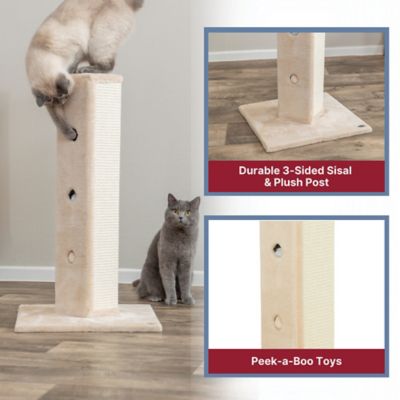 Durable 3-Sided Sisal & Plush Post

Peek-a-Boo Toys