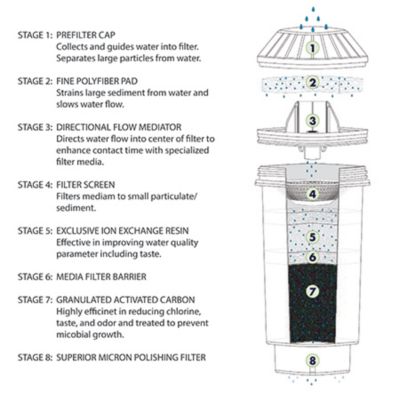 STAGE 1: PREFILTER CAP
Collects and guides water into filter. Separates large particles from water.

STAGE 2: FINE POLYFIBER PAD
Strains large sediment from water and slows water flow.

STAGE 3: DIRECTIONAL FLOW MEDIATOR
Directs water flow into center of filter to enhance contact time with specialized filter media.

STAGE 4: FILTER SCREEN
Filters mediam to small particulate/ sediment.

STAGE 5: EXCLUSIVE ION EXCHANGE RESIN
Effective in improving water quality parameter including taste.

STAGE 6: MEDIA FILTER BARRIER

STAGE 7: GRANULATED ACTIVATED CARBON
Highly efficinet in reducing chlorine, taste, and odor and treated to prevent micobial growth.

STAGE 8: SUPERIOR MICRON POLISHING FILTER

1
2
3
4
5
6
7
8