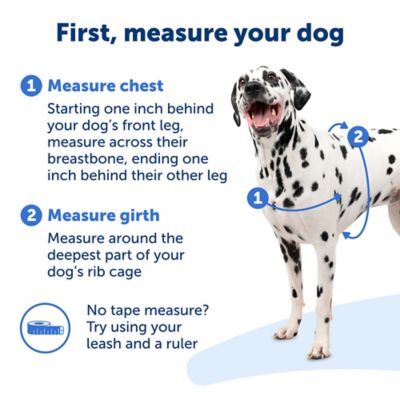 First, measure your dog

1 Measure chest

Starting one inch behind your dog's front leg, measure across their breastbone, ending one inch behind their other leg

2 Measure girth

Measure around the deepest part of your dog's rib cage

No tape measure? Try using your leash and a ruler

2

1