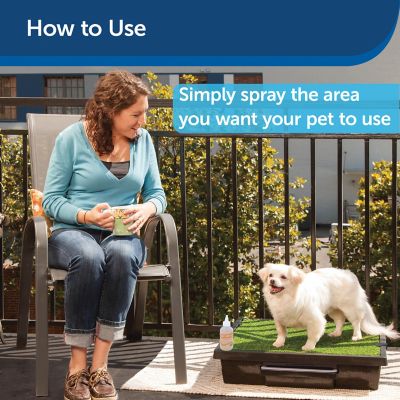 How to Use

Simply spray the area you want your pet to use