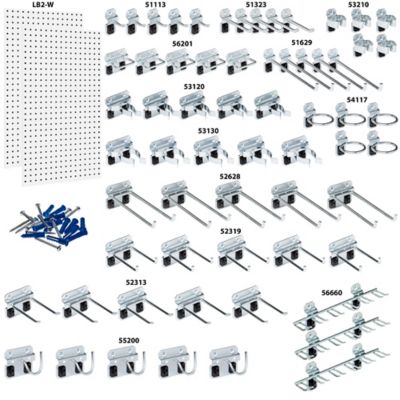 LB2-W

51113

51323

53210

56201

51629

53120

54117

53130

52628

52319

52313

56660

55200