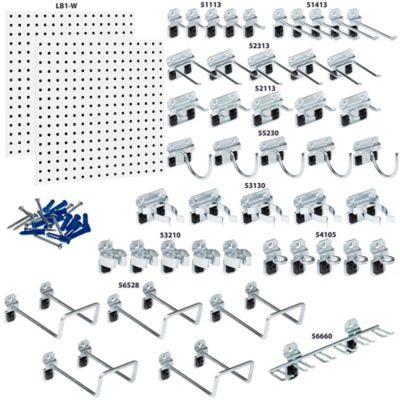 LB1-W

51113

51413

52313

52113

55230

53130

53210

54105

56528

56660