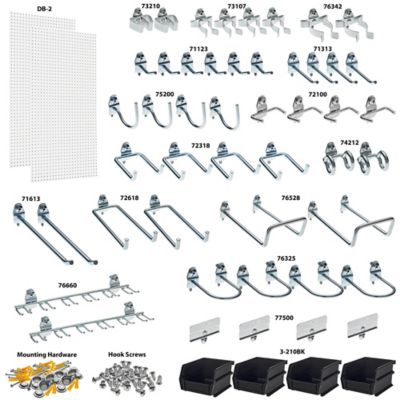 DB-2

73210

73107

76342

71123

71313

75200

72100

72318

74212

71613

72618

76528

76325

76660

77500

Mounting Hardware

Hook Screws

3-210BK