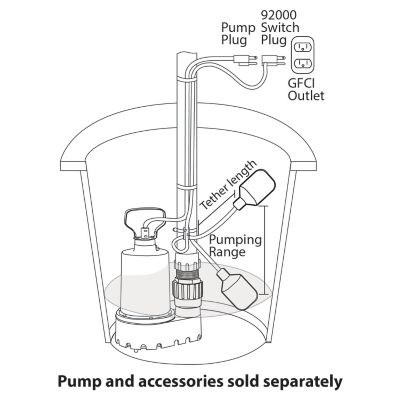 Pump Plug

92000 Switch Plug

GFCI Outlet

Tether length

Pumping Range

Pump and accessories sold separately