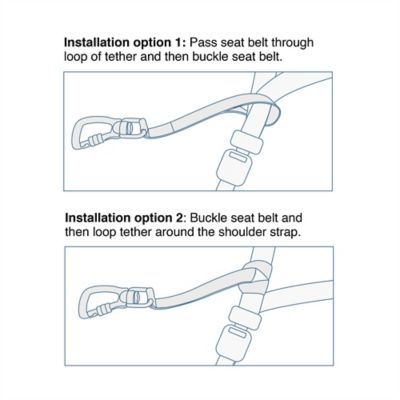 Installation option 1: Pass seat belt through loop of tether and then buckle seat belt.

Installation option 2: Buckle seat belt and then loop tether around the shoulder strap.