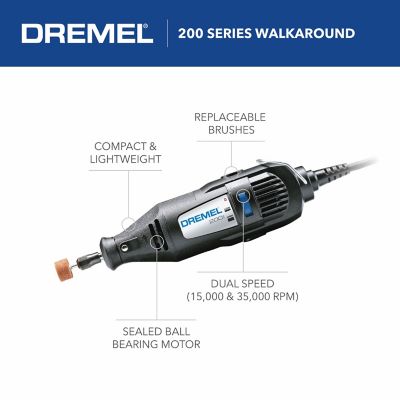 DREMEL®

200 SERIES WALKAROUND

REPLACEABLE BRUSHES

COMPACT & LIGHTWEIGHT

DREMEL 200

DUAL SPEED (15,000 & 35,000 RPM)

SEALED BALL BEARING MOTOR