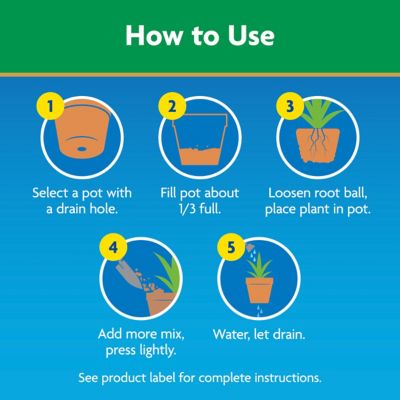 How to Use

1
Select a pot with a drain hole.

2
Fill pot about 1/3 full.

3
Loosen root ball, place plant in pot.

4
Add more mix, press lightly.

5
Water, let drain.

See product label for complete instructions.