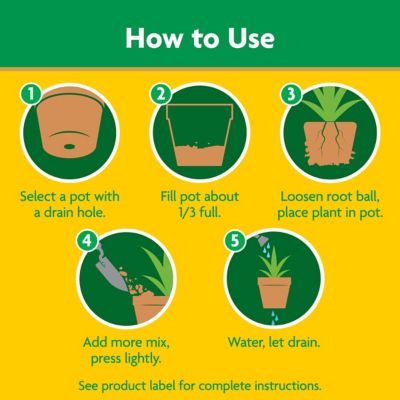 How to Use

1
Select a pot with a drain hole.

2
Fill pot about 1/3 full.

3
Loosen root ball, place plant in pot.

4
Add more mix, press lightly.

5
Water, let drain.

See product label for complete instructions.