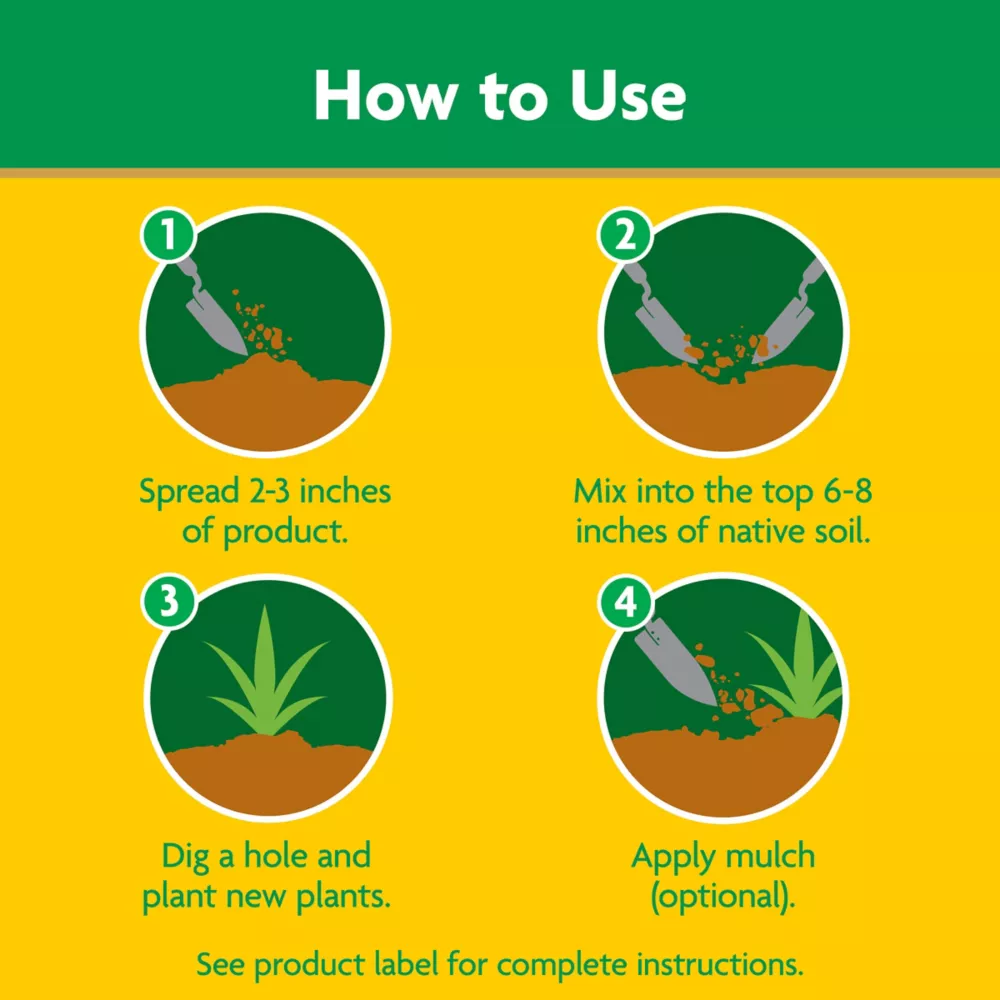 How to Use

1

Spread 2-3 inches of product.

2

Mix into the top 6-8 inches of native soil.

3

Dig a hole and plant new plants.

4

Apply mulch (optional).

See product label for complete instructions.