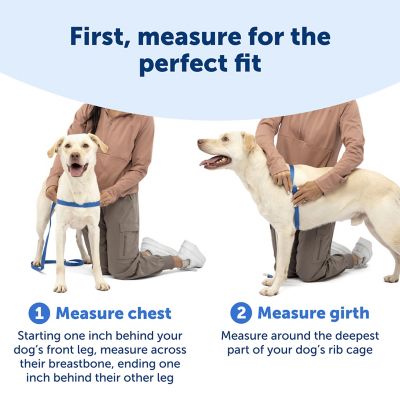 First, measure for the perfect fit

1 Measure chest

Starting one inch behind your dog's front leg, measure across their breastbone, ending one inch behind their other leg

2 Measure girth

Measure around the deepest part of your dog's rib cage