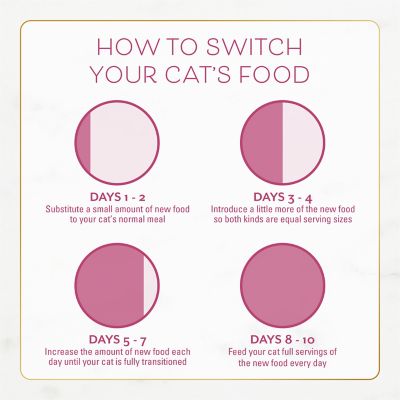 HOW TO SWITCH YOUR CAT'S FOOD

DAYS 1 - 2
Substitute a small amount of new food to your cat's normal meal

DAYS 3 - 4
Introduce a little more of the new food so both kinds are equal serving sizes

DAYS 5 - 7
Increase the amount of new food each day until your cat is fully transitioned

DAYS 8 - 10
Feed your cat full servings of the new food every day