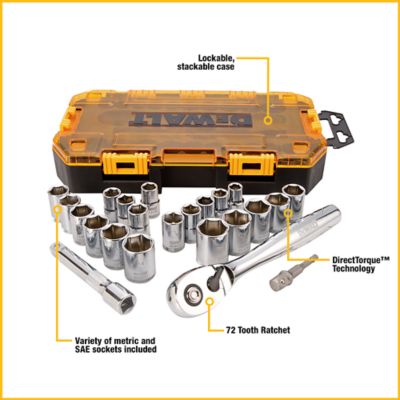 Lockable, stackable case

DEWALT

DirectTorque™ Technology

72 Tooth Ratchet

Variety of metric and SAE sockets included