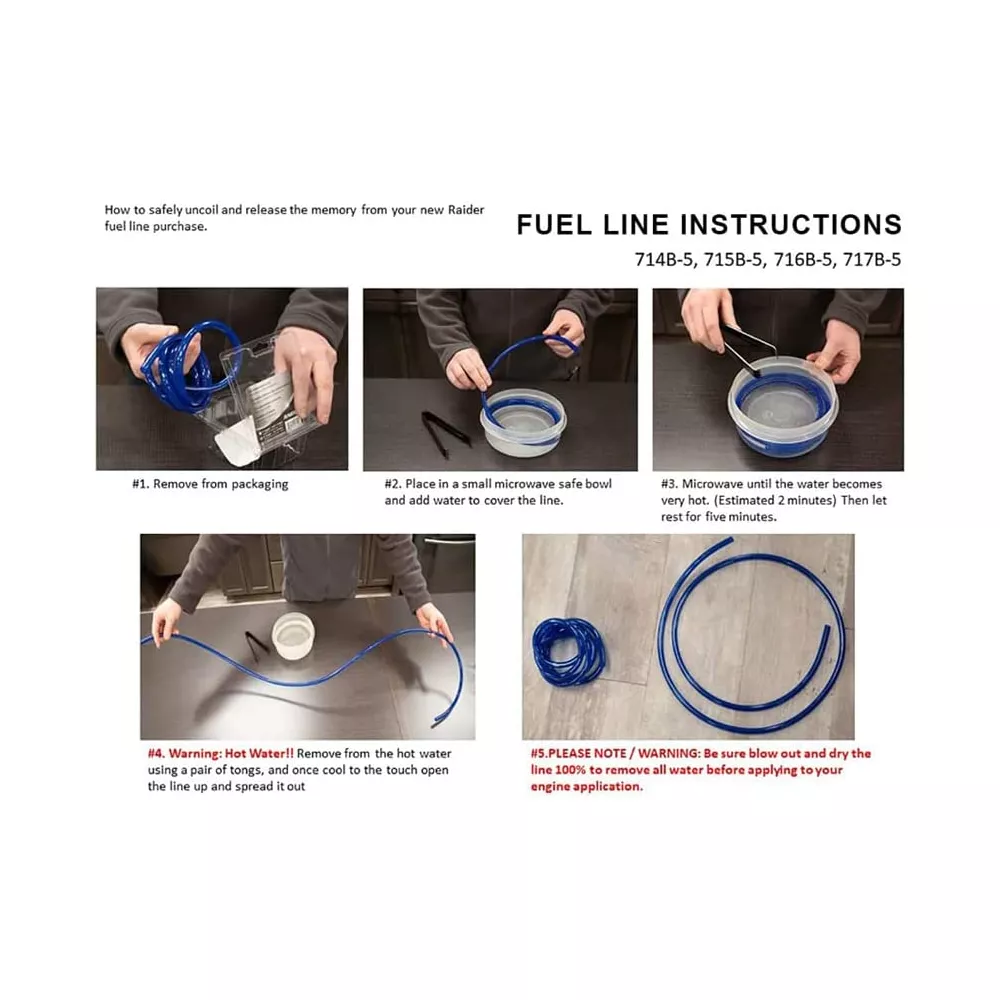 How to safely uncoil and release the memory from your new Raider fuel line purchase.

FUEL LINE INSTRUCTIONS

714B-5, 715B-5, 716B-5, 717B-5

#1. Remove from packaging

#2. Place in a small microwave safe bowl and add water to cover the line.

#3. Microwave until the water becomes very hot. (Estimated 2 minutes) Then let rest for five minutes.

#4. Warning: Hot Water!! Remove from the hot water using a pair of tongs, and once cool to the touch open the line up and spread it out

#5.PLEASE NOTE / WARNING: Be sure blow out and dry the line 100% to remove all water before applying to your engine application.