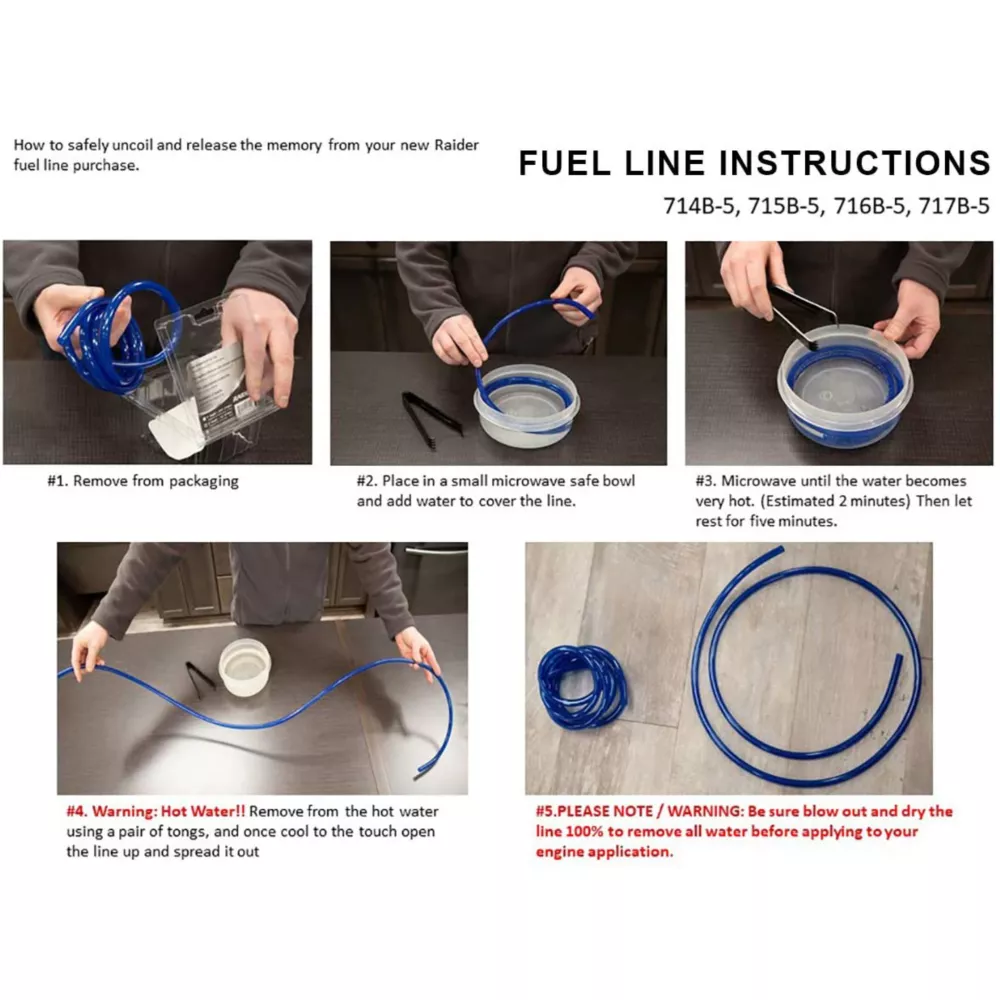 How to safely uncoil and release the memory from your new Raider fuel line purchase.

FUEL LINE INSTRUCTIONS

714B-5, 715B-5, 716B-5, 717B-5

#1. Remove from packaging

#2. Place in a small microwave safe bowl and add water to cover the line.

#3. Microwave until the water becomes very hot. (Estimated 2 minutes) Then let rest for five minutes.

#4. Warning: Hot Water!! Remove from the hot water using a pair of tongs, and once cool to the touch open the line up and spread it out

#5.PLEASE NOTE / WARNING: Be sure blow out and dry the line 100% to remove all water before applying to your engine application.