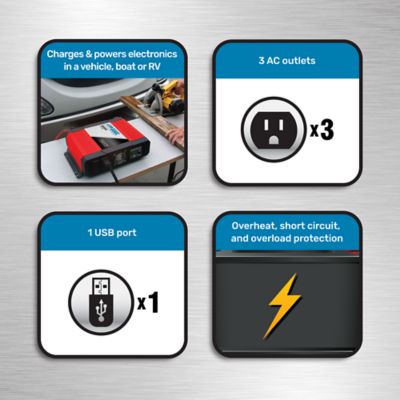 Charges & powers electronics in a vehicle, boat or RV

3 AC outlets

x3

1 USB port

x1

Overheat, short circuit, and overload protection