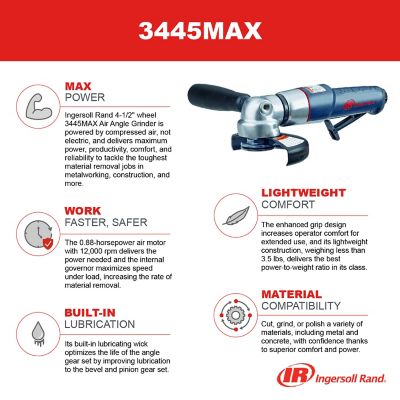 3445MAX

MAX
POWER

Ingersoll Rand 4-1/2" wheel 3445MAX Air Angle Grinder is powered by compressed air, not electric, and delivers maximum power, productivity, comfort, and reliability to tackle the toughest material removal jobs in metalworking, construction, and more.

WORK
FASTER, SAFER

The 0.88-horsepower air motor with 12,000 rpm delivers the power needed and the internal governor maximizes speed under load, increasing the rate of material removal.

BUILT-IN
LUBRICATION

Its built-in lubricating wick optimizes the life of the angle gear set by improving lubrication to the bevel and pinion gear set.

LIGHTWEIGHT
COMFORT

The enhanced grip design increases operator comfort for extended use, and its lightweight construction, weighing less than 3.5 lbs, delivers the best power-to-weight ratio in its class.

MATERIAL
COMPATIBILITY

Cut, grind, or polish a variety of materials, including metal and concrete, with confidence thanks to superior comfort and power.

IR Ingersoll Rand.