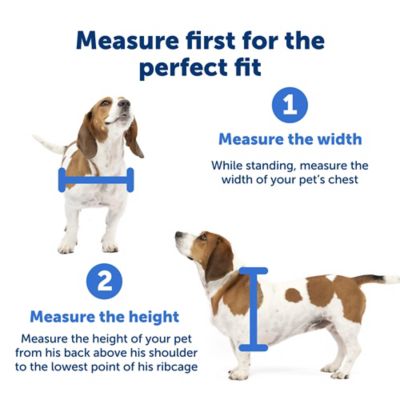 Measure first for the perfect fit

1

Measure the width

While standing, measure the width of your pet's chest

2

Measure the height

Measure the height of your pet from his back above his shoulder to the lowest point of his ribcage