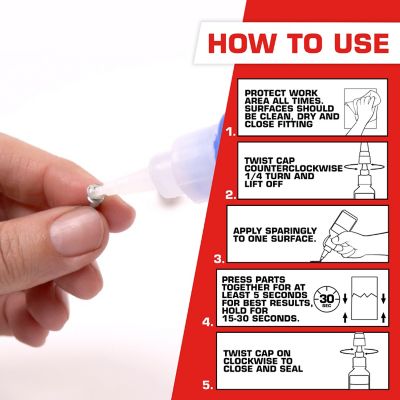 HOW TO USE

1. PROTECT WORK AREA ALL TIMES. SURFACES SHOULD BE CLEAN, DRY AND CLOSE FITTING

2. TWIST CAP COUNTERCLOCKWISE 1/4 TURN AND LIFT OFF

3. APPLY SPARINGLY TO ONE SURFACE.

4. PRESS PARTS TOGETHER FOR AT LEAST 5 SECONDS FOR BEST RESULTS, HOLD FOR 15-30 SECONDS.

30 SEC

5. TWIST CAP ON CLOCKWISE TO CLOSE AND SEAL