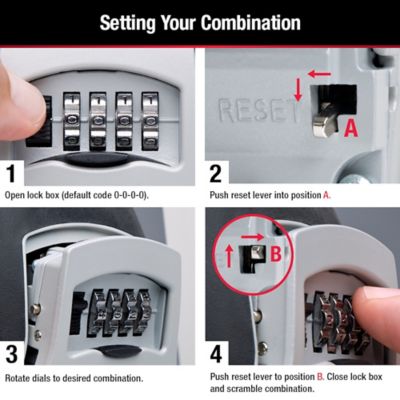 Setting Your Combination

RESET

A

1

Open lock box (default code 0-0-0-0).

2

Push reset lever into position A.

B

3

Rotate dials to desired combination.

4

Push reset lever to position B. Close lock box and scramble combination.